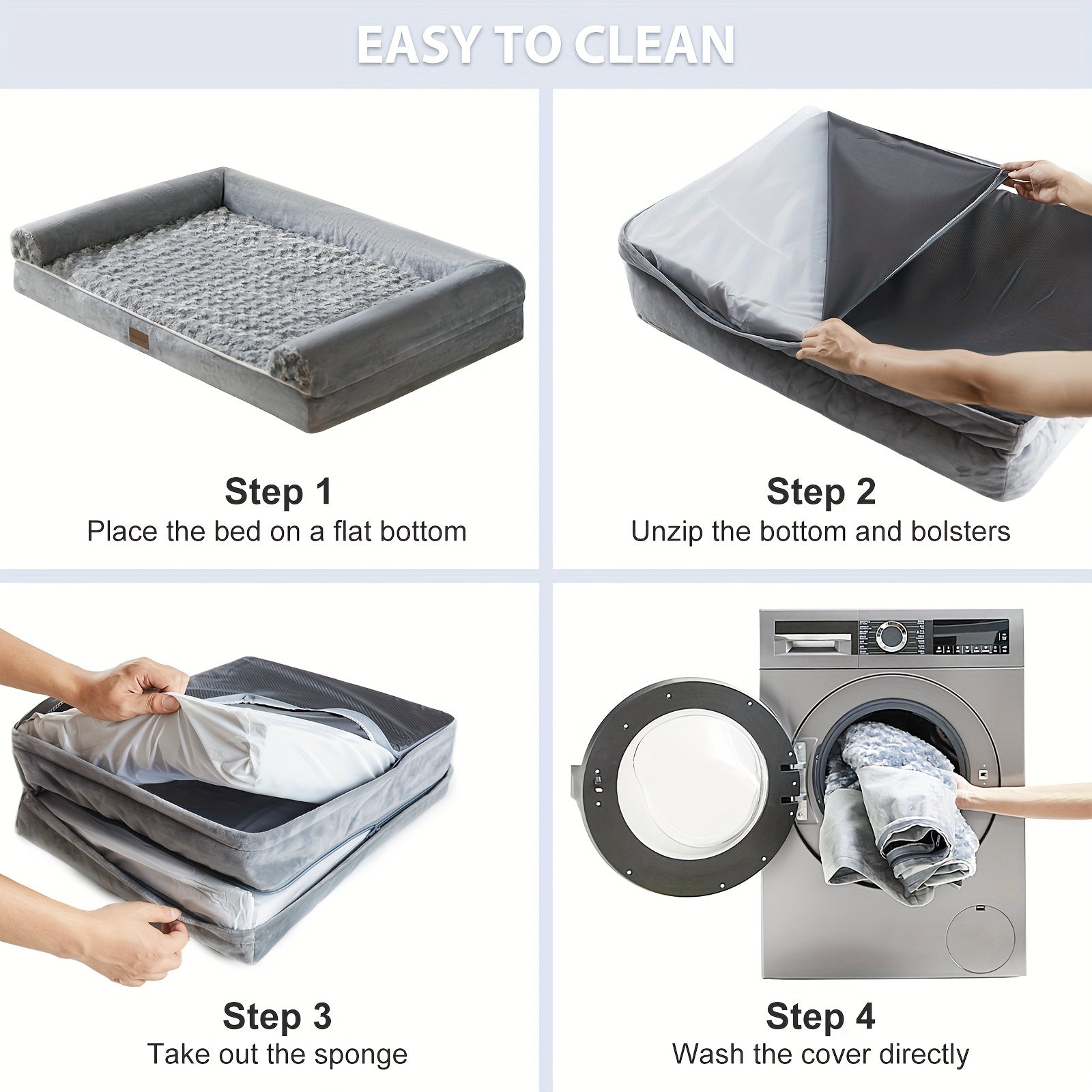 EASY TO CLEAN

Step 1
Place the bed on a flat bottom

Step 2
Unzip the bottom and bolsters

Step 3
Take out the sponge

Step 4
Wash the cover directly